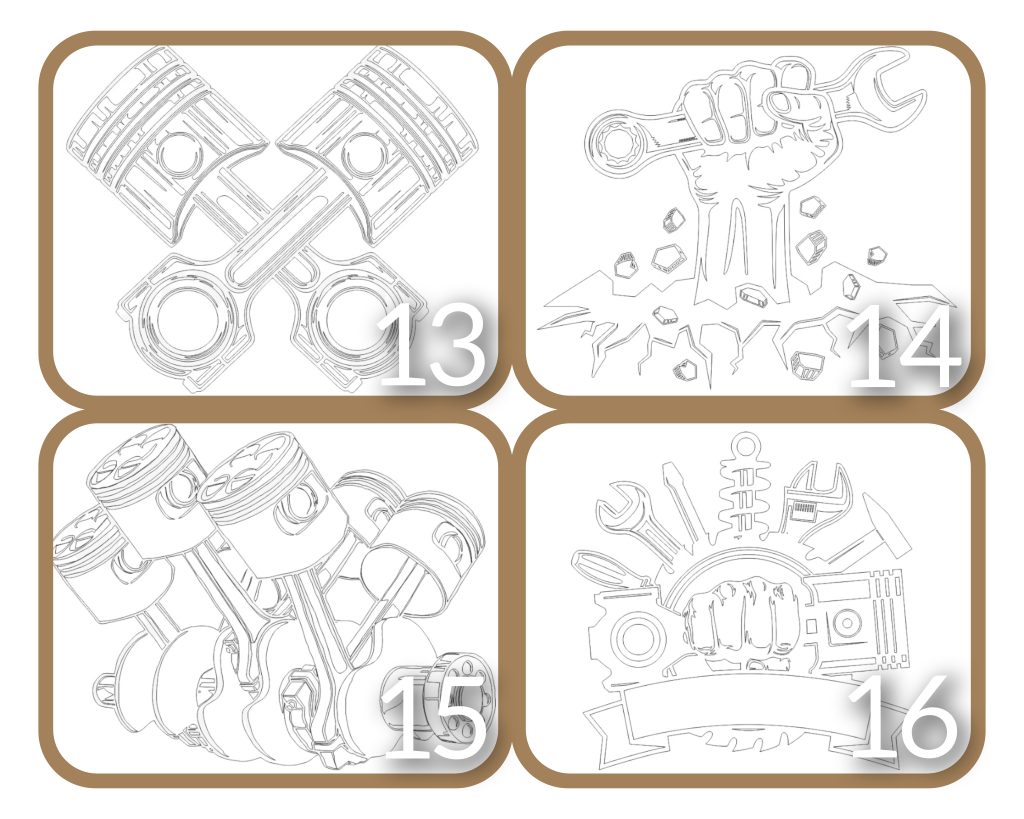 13

14

15

16